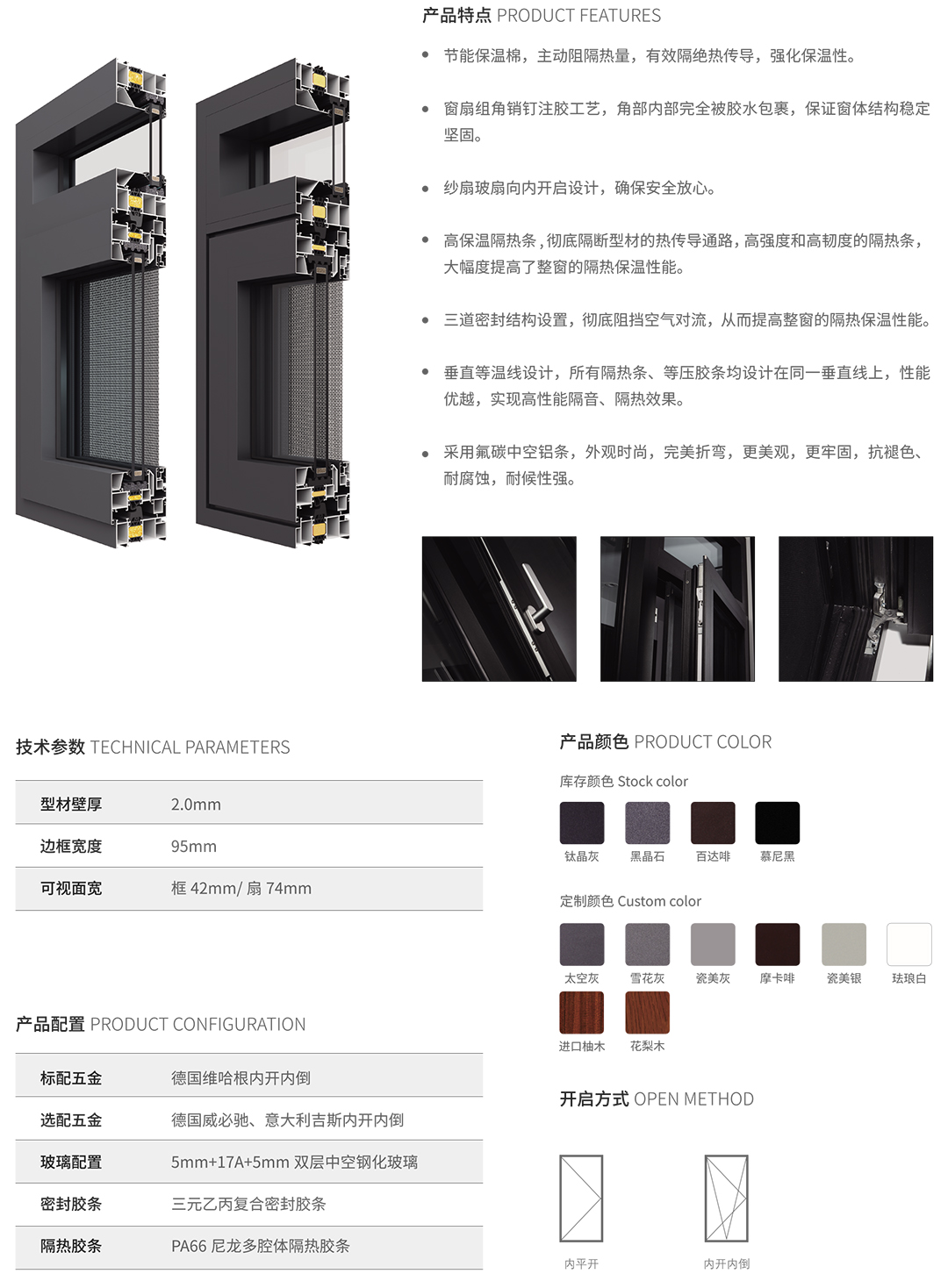 产品特点 PRODUCT FEATURES

• 节能保温棉，主动阻隔热量，有效隔绝热传导，强化保温性。

• 窗扇组角销钉注胶工艺，角部内部完全被胶水包裹，保证窗体结构稳定坚固。

• 纱扇玻扇向内开启设计，确保安全放心。

• 高保温隔热条，彻底隔断型材的热传导通路，高强度和高韧度的隔热条，大幅度提高了整窗的隔热保温性能。

• 三道密封结构设置，彻底阻挡空气对流，从而提高整窗的隔热保温性能。

• 垂直等温线设计，所有隔热条、等压胶条均设计在同一垂直线上，性能优越，实现高性能隔音、隔热效果。

• 采用氟碳中空铝条，外观时尚，完美折弯，更美观，更牢固，抗褪色、耐腐蚀，耐候性强。

技术参数 TECHNICAL PARAMETERS

| 型材壁厚 | 2.0mm |
|---|---|
| 边框宽度 | 95mm |
| 可视面宽 | 框 42mm/ 扇 74mm |

产品配置 PRODUCT CONFIGURATION

| 标配五金 | 德国维哈根内开内倒 |
|---|---|
| 选配五金 | 德国威必驰、意大利吉斯内开内倒 |
| 玻璃配置 | 5mm+17A+5mm 双层中空钢化玻璃 |
| 密封胶条 | 三元乙丙复合密封胶条 |
| 隔热胶条 | PA66 尼龙多腔体隔热胶条 |

产品颜色 PRODUCT COLOR

库存颜色 Stock color

钛晶灰 黑晶石 百达啡 慕尼黑

定制颜色 Custom color

太空灰 雪花灰 瓷美灰 摩卡啡 瓷美银 珐琅白
进口柚木 花梨木

开启方式 OPEN METHOD

内平开 内开内倒